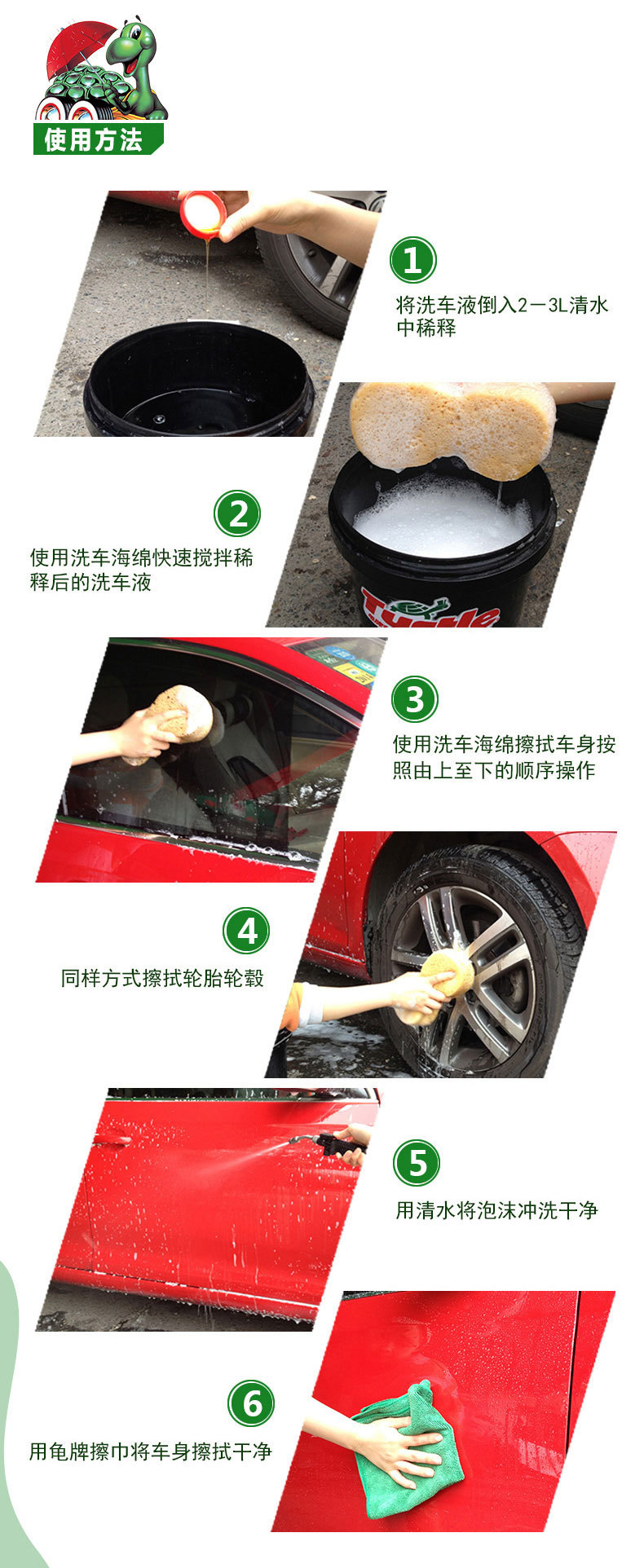 使用方法

1
将洗车液倒入2－3L清水中稀释

2
使用洗车海绵快速搅拌稀释后的洗车液

Turtle

3
使用洗车海绵擦拭车身按照由上至下的顺序操作

4
同样方式擦拭轮胎轮毂

5
用清水将泡沫冲洗干净

6
用龟牌擦巾将车身擦拭干净