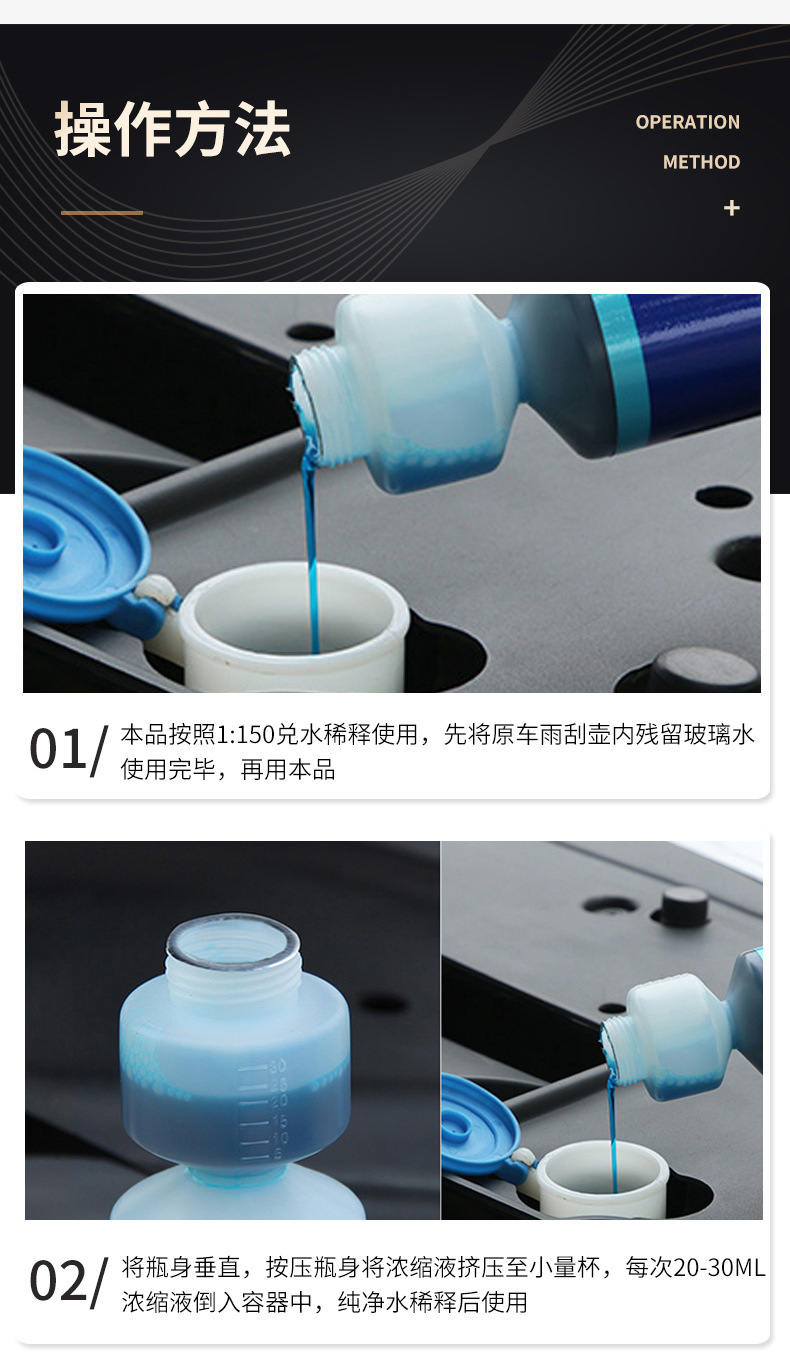 操作方法

OPERATION
METHOD
+

01/ 本品按照1:150兑水稀释使用，先将原车雨刮壶内残留玻璃水使用完毕，再用本品

30
25
20
15
10
5

02/ 将瓶身垂直，按压瓶身将浓缩液挤压至小量杯，每次20-30ML浓缩液倒入容器中，纯净水稀释后使用