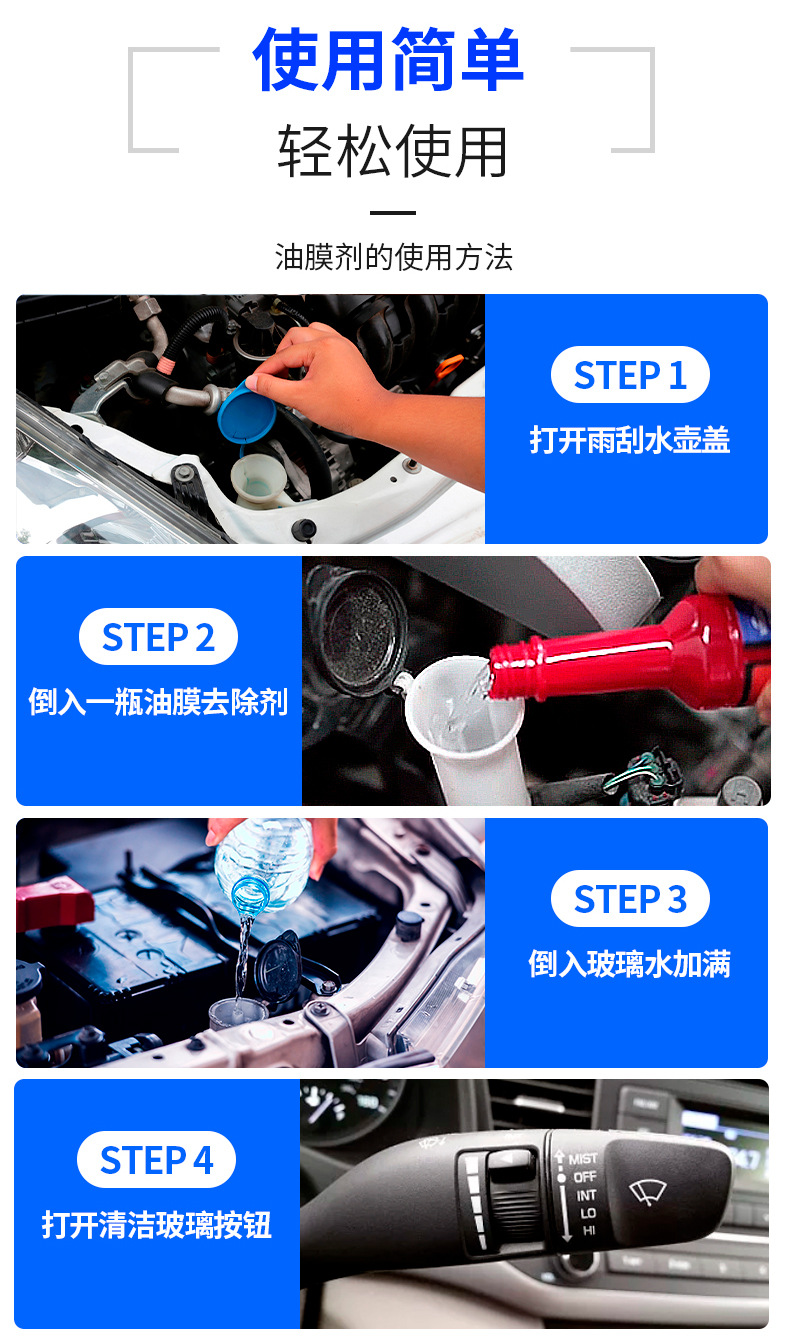 使用简单
轻松使用

油膜剂的使用方法

STEP 1
打开雨刮水壶盖

STEP 2
倒入一瓶油膜去除剂

STEP 3
倒入玻璃水加满

STEP 4
打开清洁玻璃按钮

MIST
OFF
INT
LO
HI