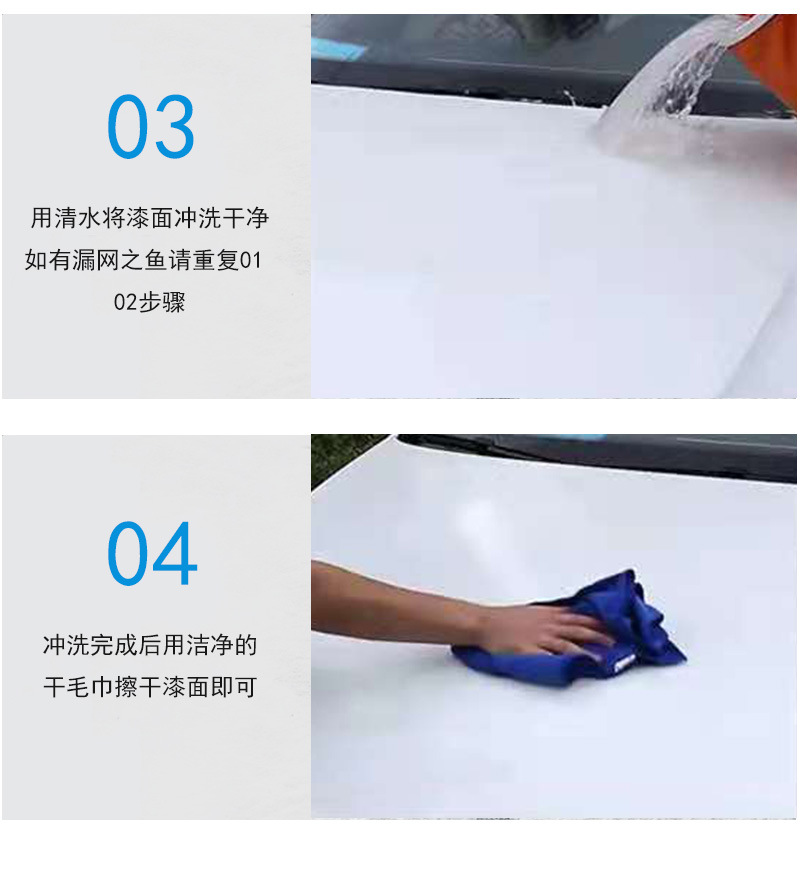 03

用清水将漆面冲洗干净
如有漏网之鱼请重复01 02步骤

04

冲洗完成后用洁净的
干毛巾擦干漆面即可