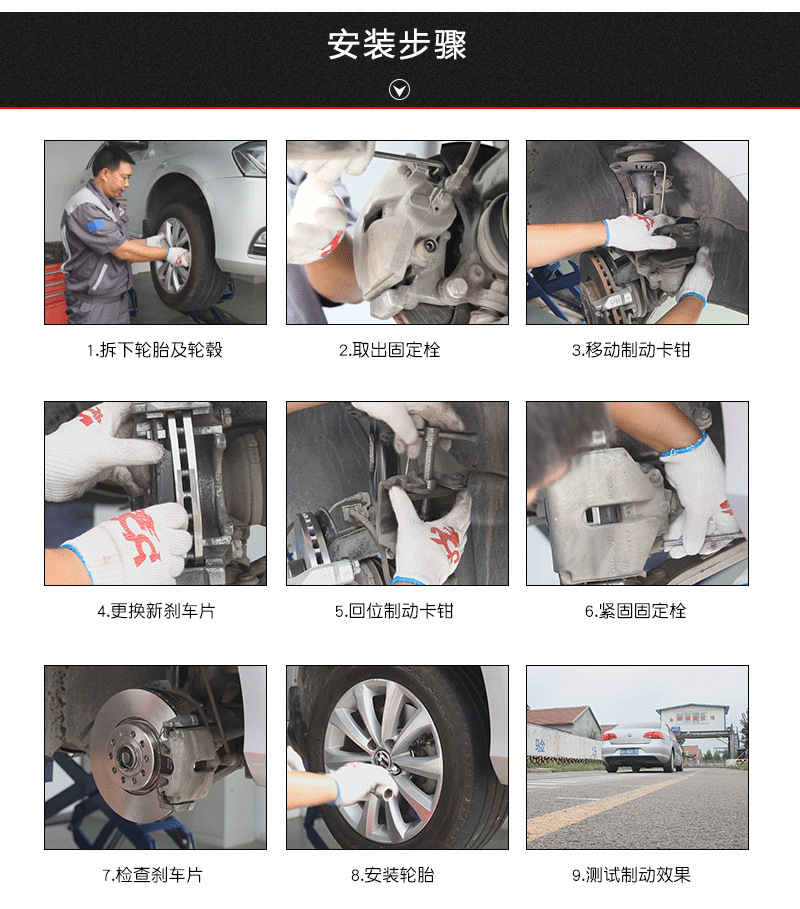 安装步骤

1.拆下轮胎及轮毂

2.取出固定栓

3.移动制动卡钳

4.更换新刹车片

5.回位制动卡钳

6.紧固固定栓

7.检查刹车片

8.安装轮胎

9.测试制动效果